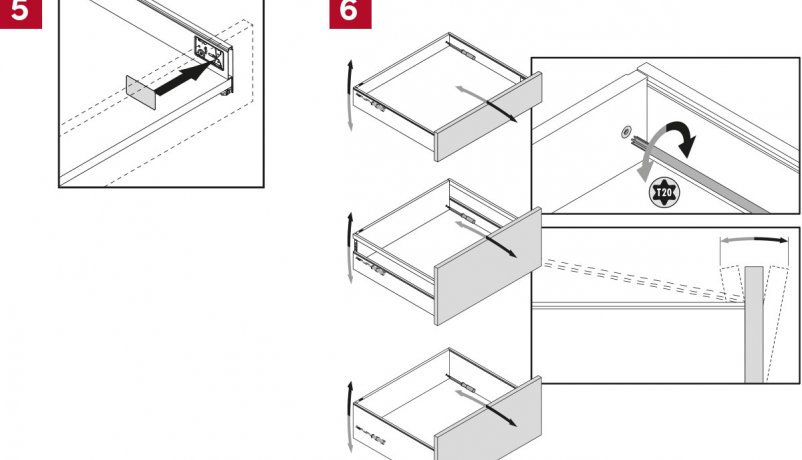 5

6

T20