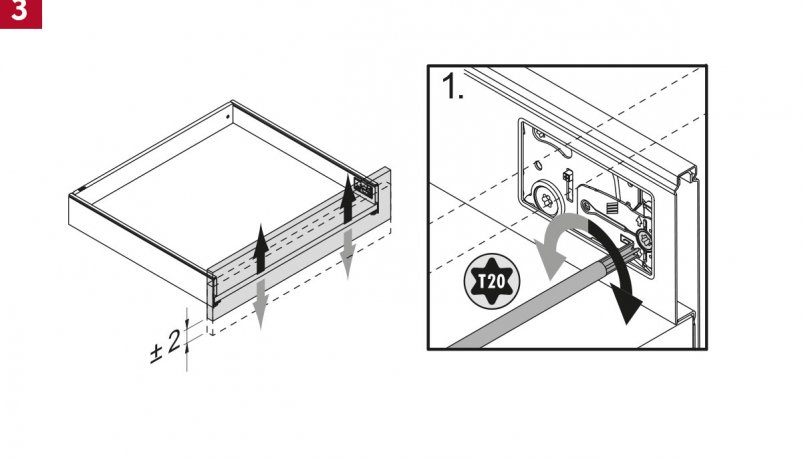 3

± 2

1.

T20