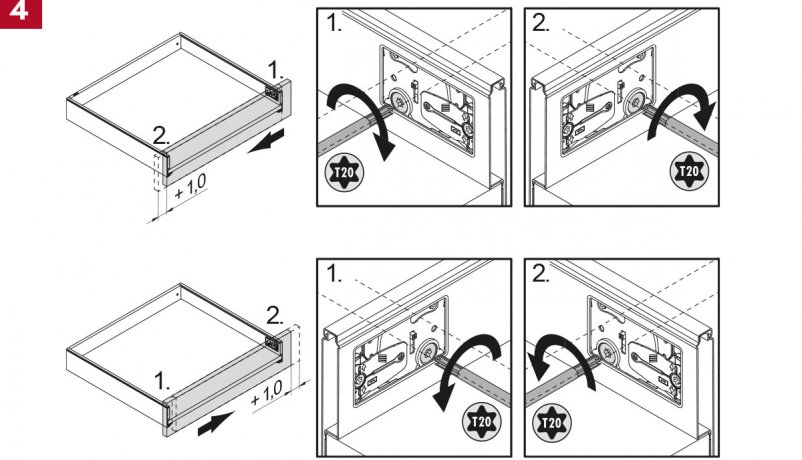 4

1.

2.

+ 1,0

1.

T20

2.

T20

2.

1.

+ 1,0

1.

T20

2.

T20