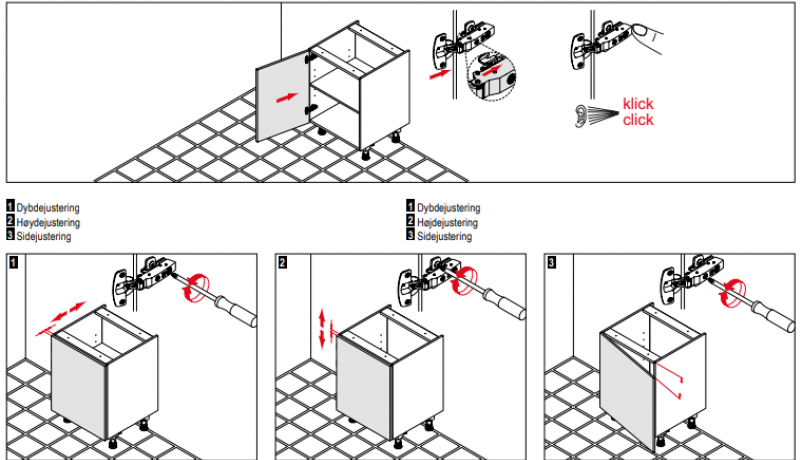 klick
click

1 Dybdejustering
2 Høydejustering
3 Sidejustering

1 Dybdejustering
2 Højdejustering
3 Sidejustering

1

2

3