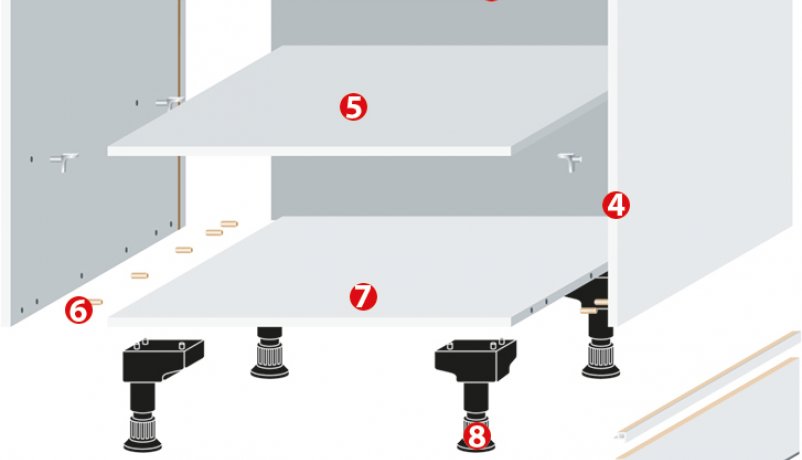 5
4
6
7
8